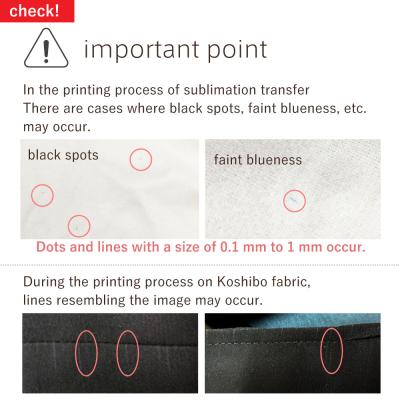 check!

important point

In the printing process of sublimation transfer
There are cases where black spots, faint blueness, etc. may occur.

black spots

faint blueness

Dots and lines with a size of 0.1 mm to 1 mm occur.

During the printing process on Koshibo fabric, lines resembling the image may occur.